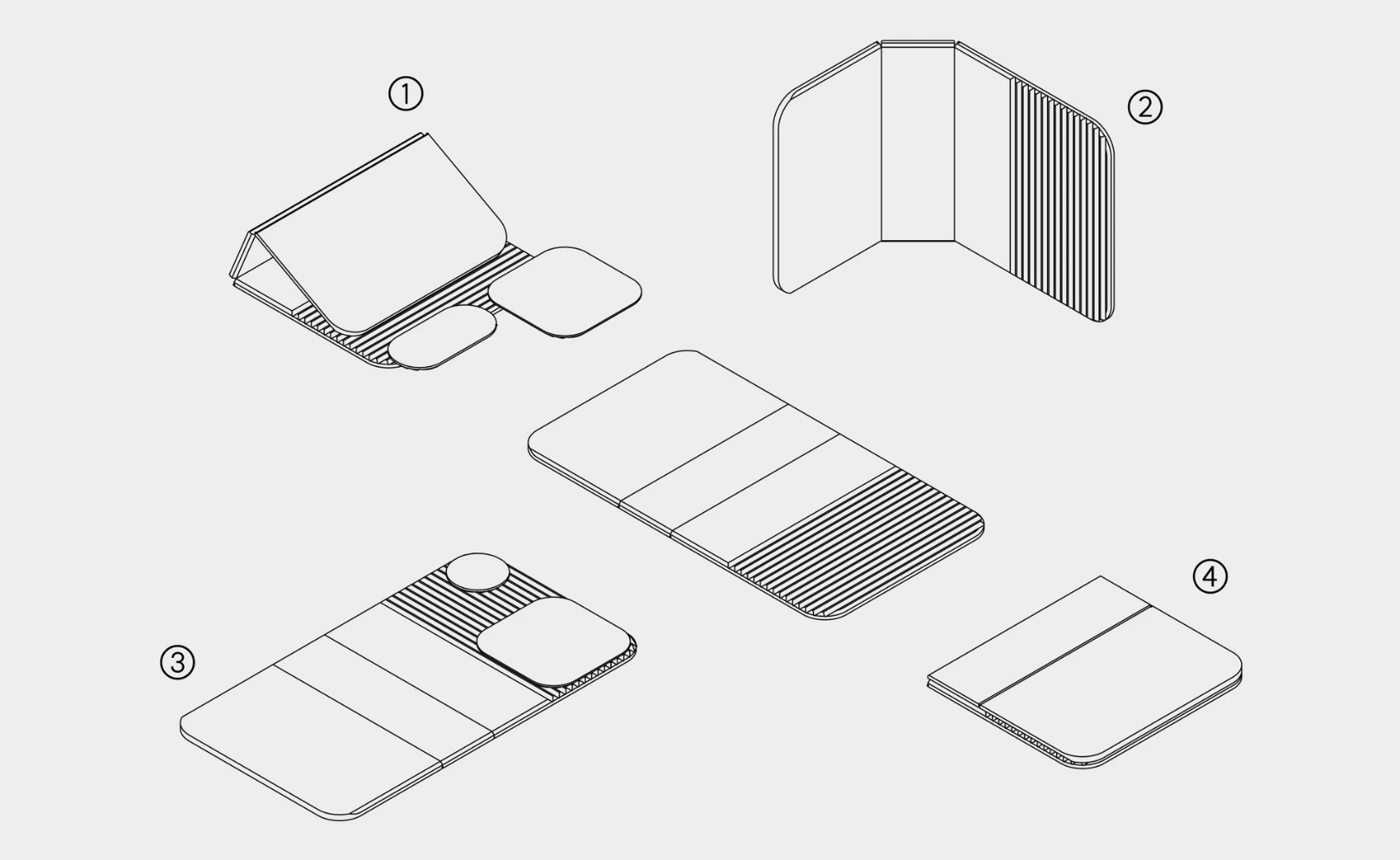 ①
②
③
④